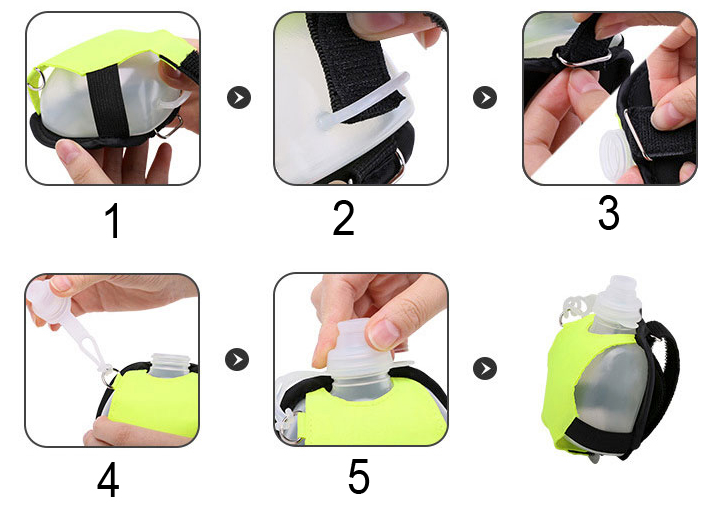 1

2

3

4

5