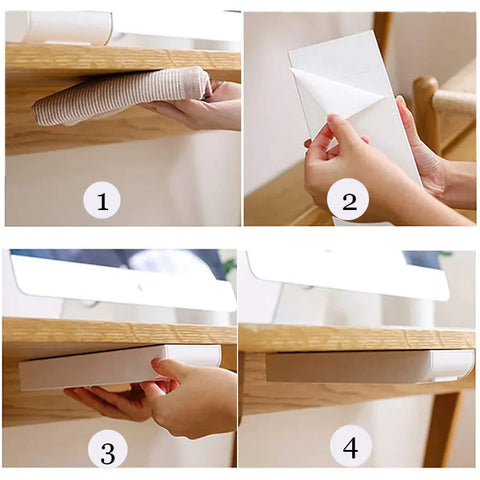 1

2

3

4