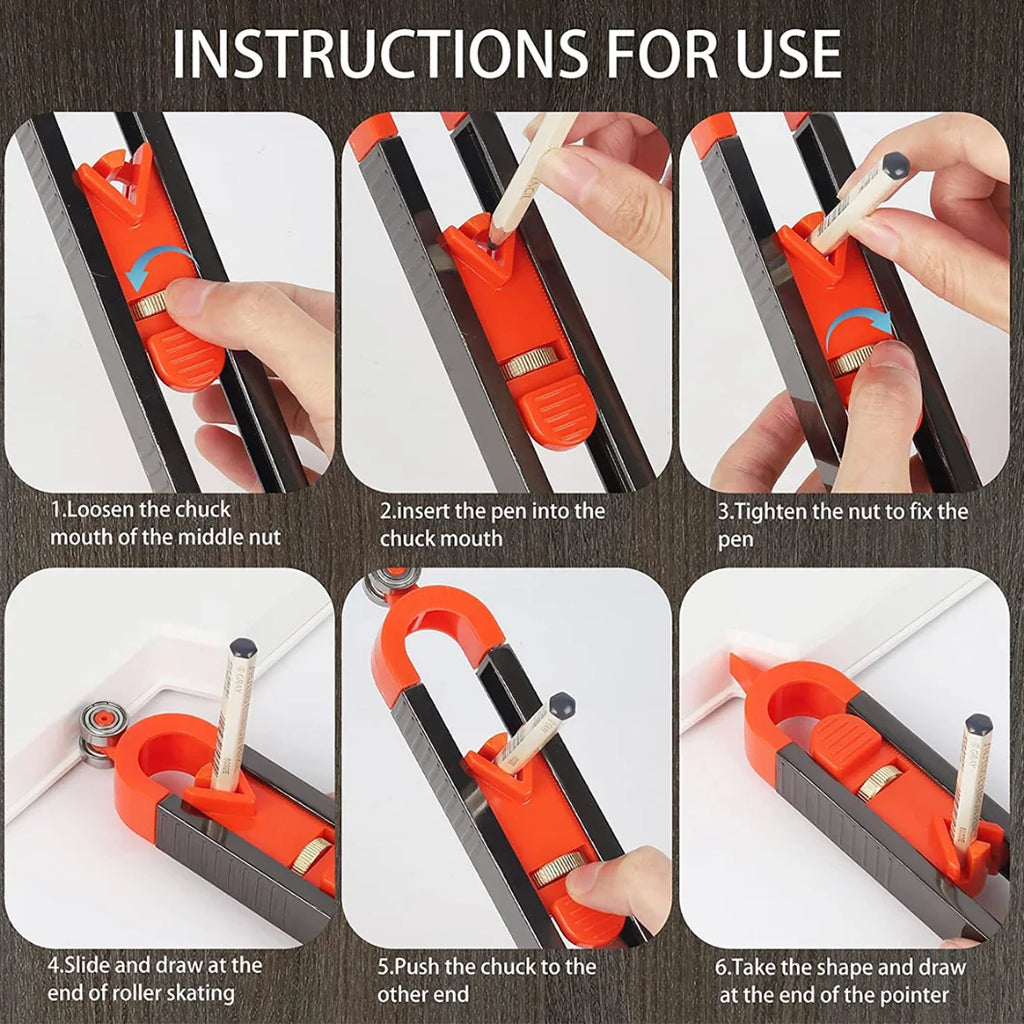 INSTRUCTIONS FOR USE

1.Loosen the chuck mouth of the middle nut

2.insert the pen into the chuck mouth

3.Tighten the nut to fix the pen

4.Slide and draw at the end of roller skating

5.Push the chuck to the other end

6.Take the shape and draw at the end of the pointer