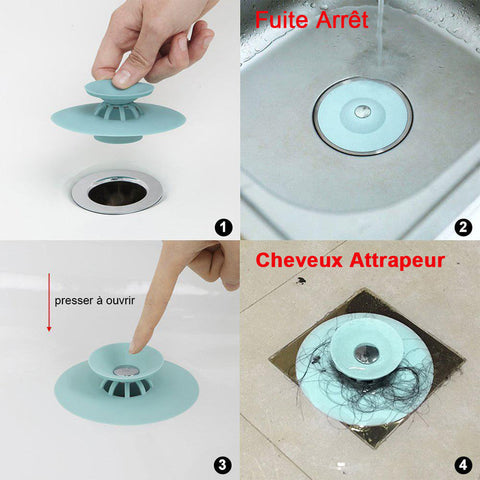 1

Fuite Arrêt

2

presser à ouvrir

3

Cheveux Attrapeur

4