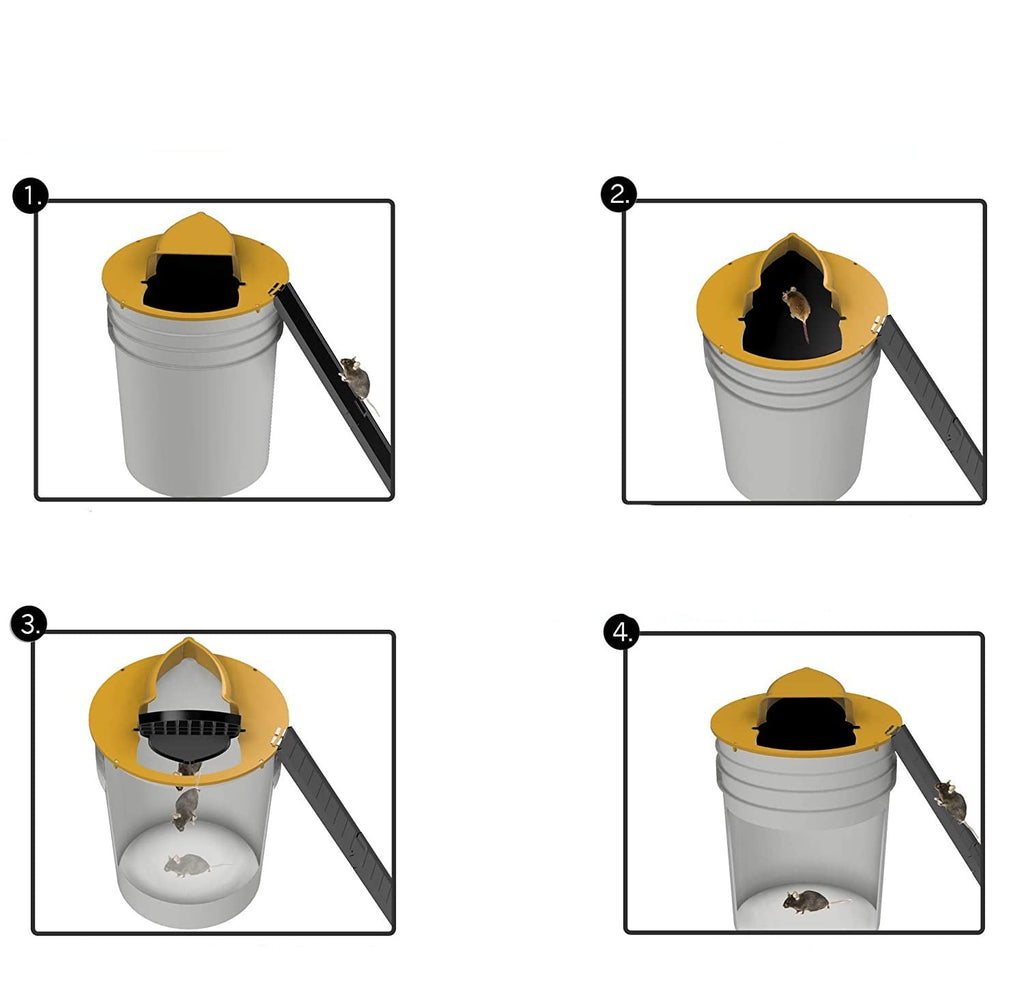 1.

2.

3.

4.