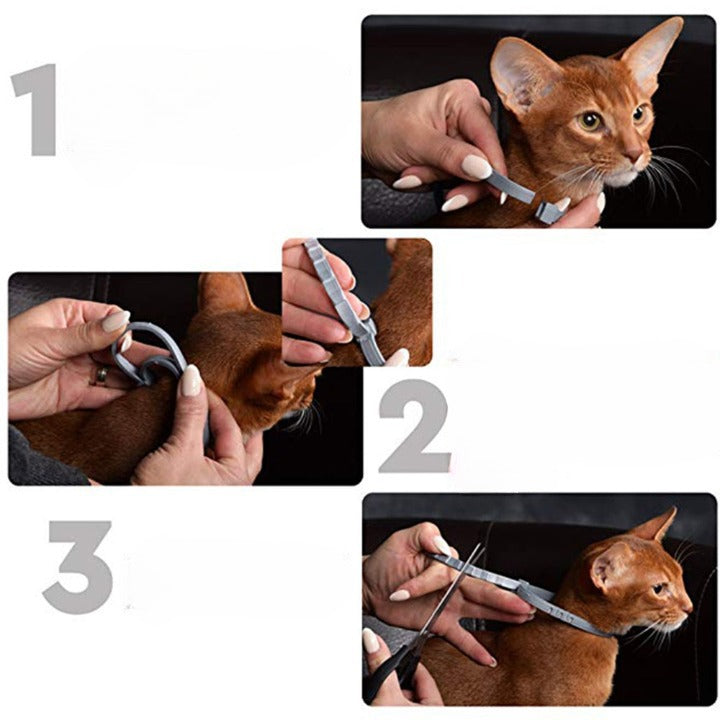 1

2

3