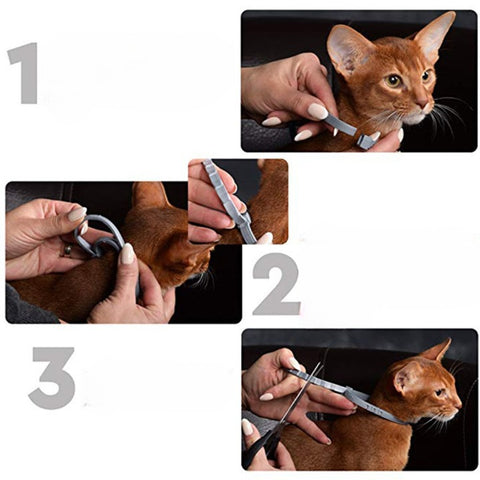 1

2

3