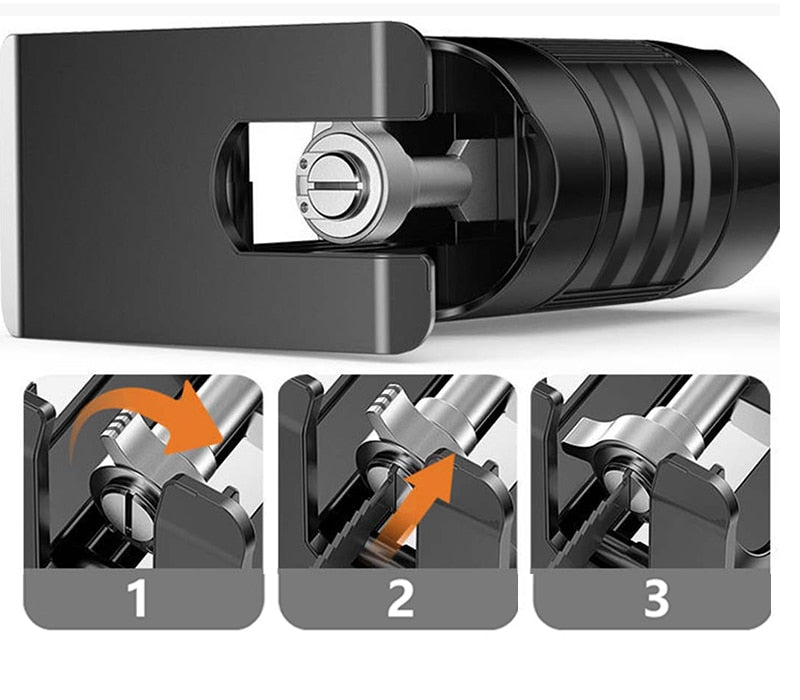 1

2

3