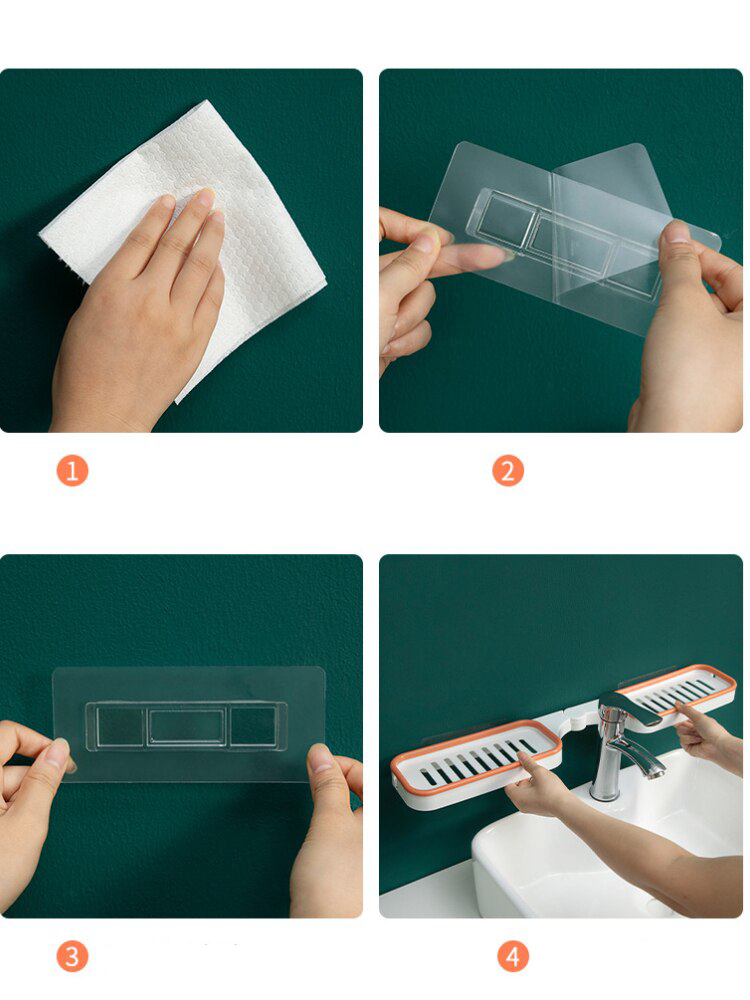 1

2

3

4