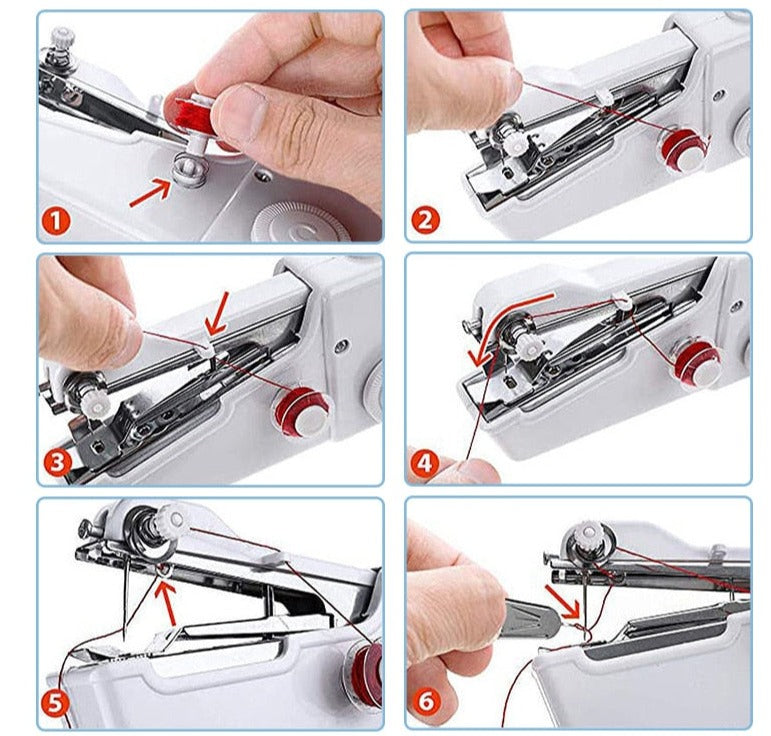 1
2
3
4
5
6