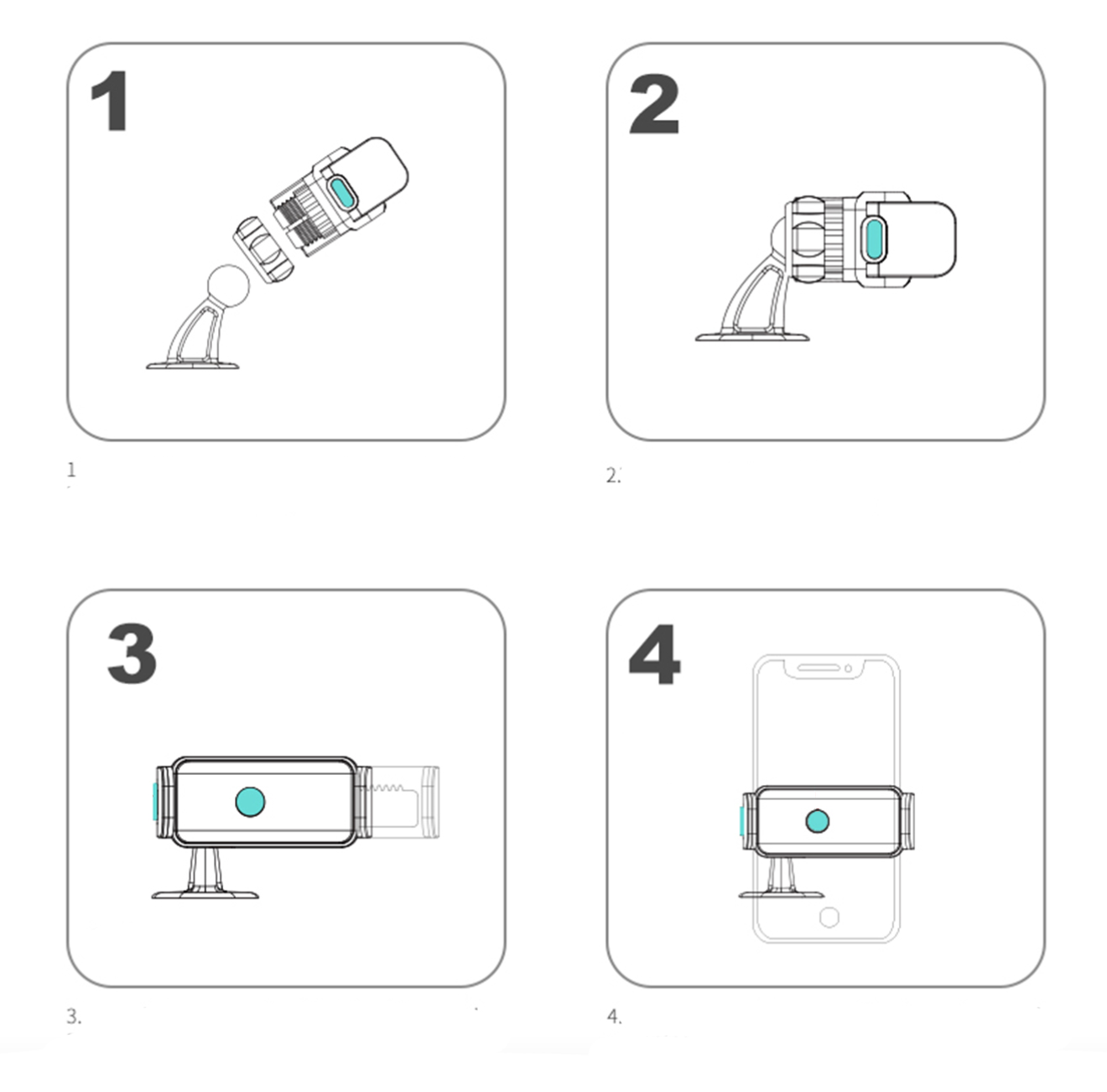 1

1

2

2.

3

3.

4

4.